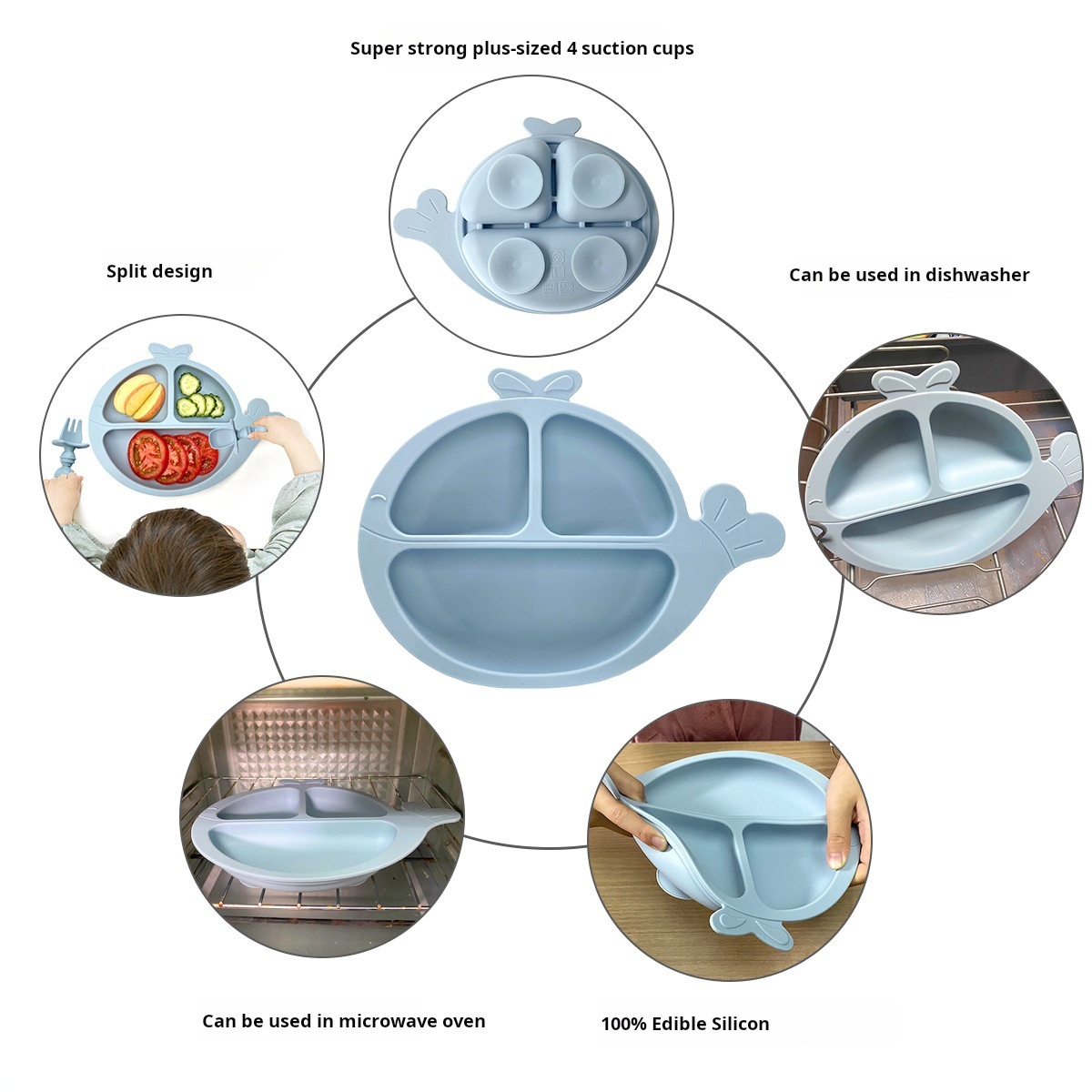 Super strong plus-sized 4 suction cups

Split design

Can be used in dishwasher

Can be used in microwave oven

100% Edible Silicon